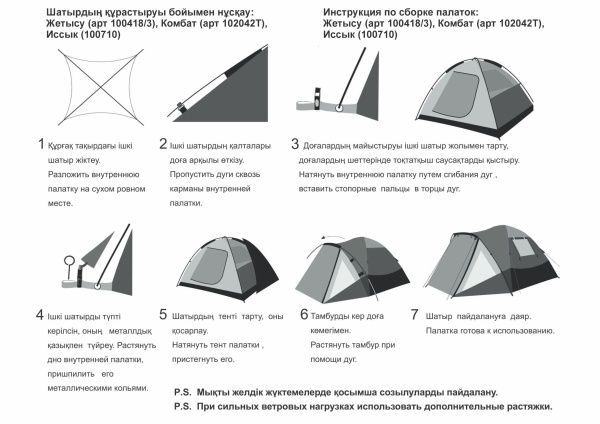 Шатырдың құрастыруы бойымен нұсқау: Жетысу (арт 100418/3), Комбат (арт 102042Т), Иссык (100710)

Инструкция по сборке палаток: Жетысу (арт 100418/3), Комбат (арт 102042Т), Иссык (100710)

1 Құрғақ тақырдағы ішкі шатыр жіктеу. Разложить внутреннюю палатку на сухом ровном месте.

2 Ішкі шатырдың қалталары доға арқылы өткізу. Пропустить дуги сквозь карманы внутренней палатки.

3 Доғалардың майыстыруы ішкі шатыр жолымен тарту, доғалардың шеттерінде тоқтатқыш саусақтарды қыстыру. Натянуть внутреннюю палатку путем сгибания дуг , вставить стопорные пальцы в торцы дуг.

4 Ішкі шатырды түпті керілсін, оның металлдық қазықпен түйреу. Растянуть дно внутренней палатки, пришпилить его металлическими кольями.

5 Шатырдың тенті тарту, оны қосарлау. Натянуть тент палатки , пристегнуть его.

6 Тамбурды кер доға көмегімен. Растянуть тамбур при помощи дуг.

7 Шатыр пайдалануға даяр. Палатка готова к использованию.

P.S. Мықты желдік жүктемелерде қосымша созылуларды пайдалану.
P.S. При сильных ветровых нагрузках использовать дополнительные растяжки.